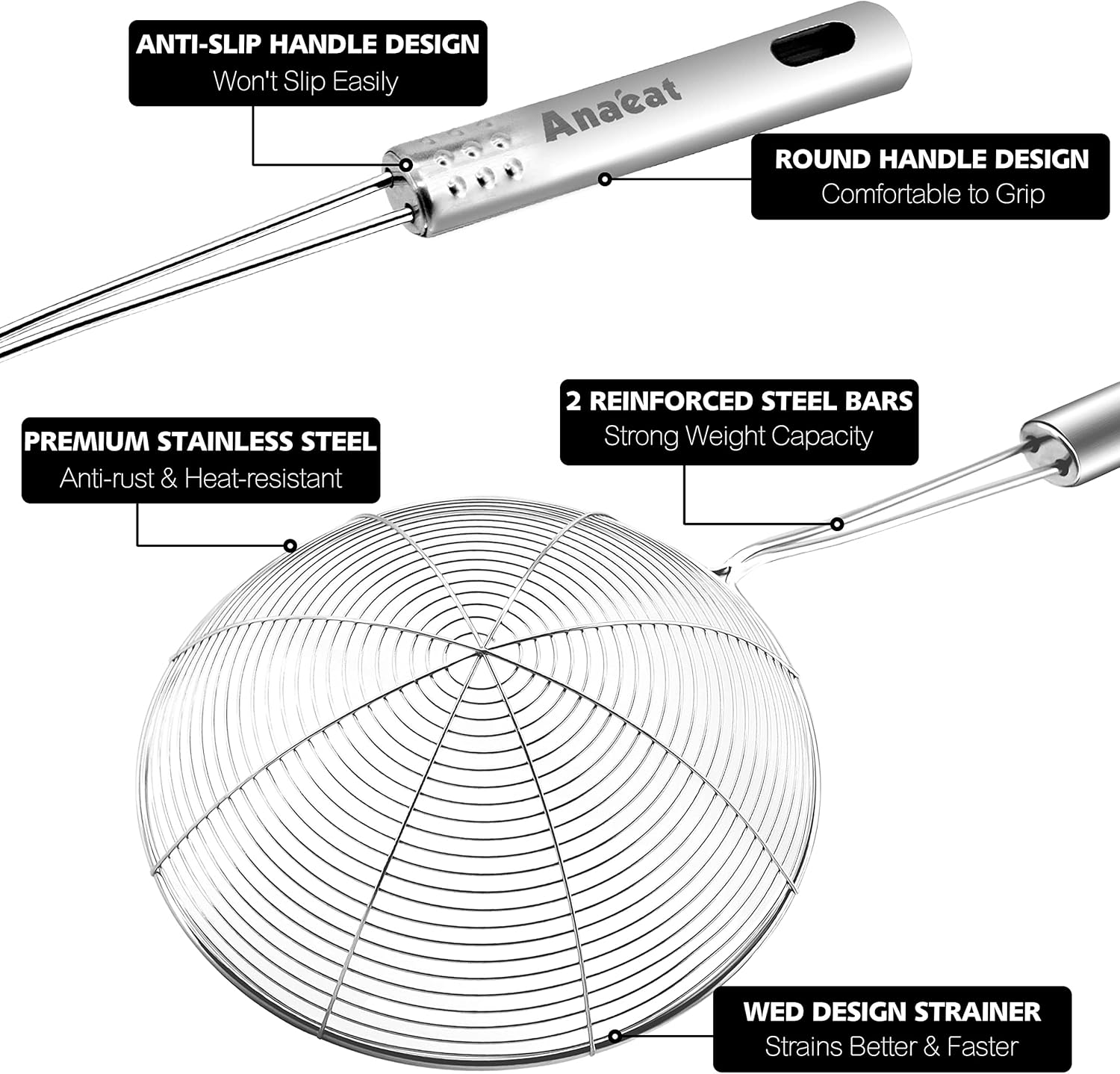 ANTI-SLIP HANDLE DESIGN
Won't Slip Easily

Anaeat

ROUND HANDLE DESIGN
Comfortable to Grip

2 REINFORCED STEEL BARS
Strong Weight Capacity

PREMIUM STAINLESS STEEL
Anti-rust & Heat-resistant

WED DESIGN STRAINER
Strains Better & Faster