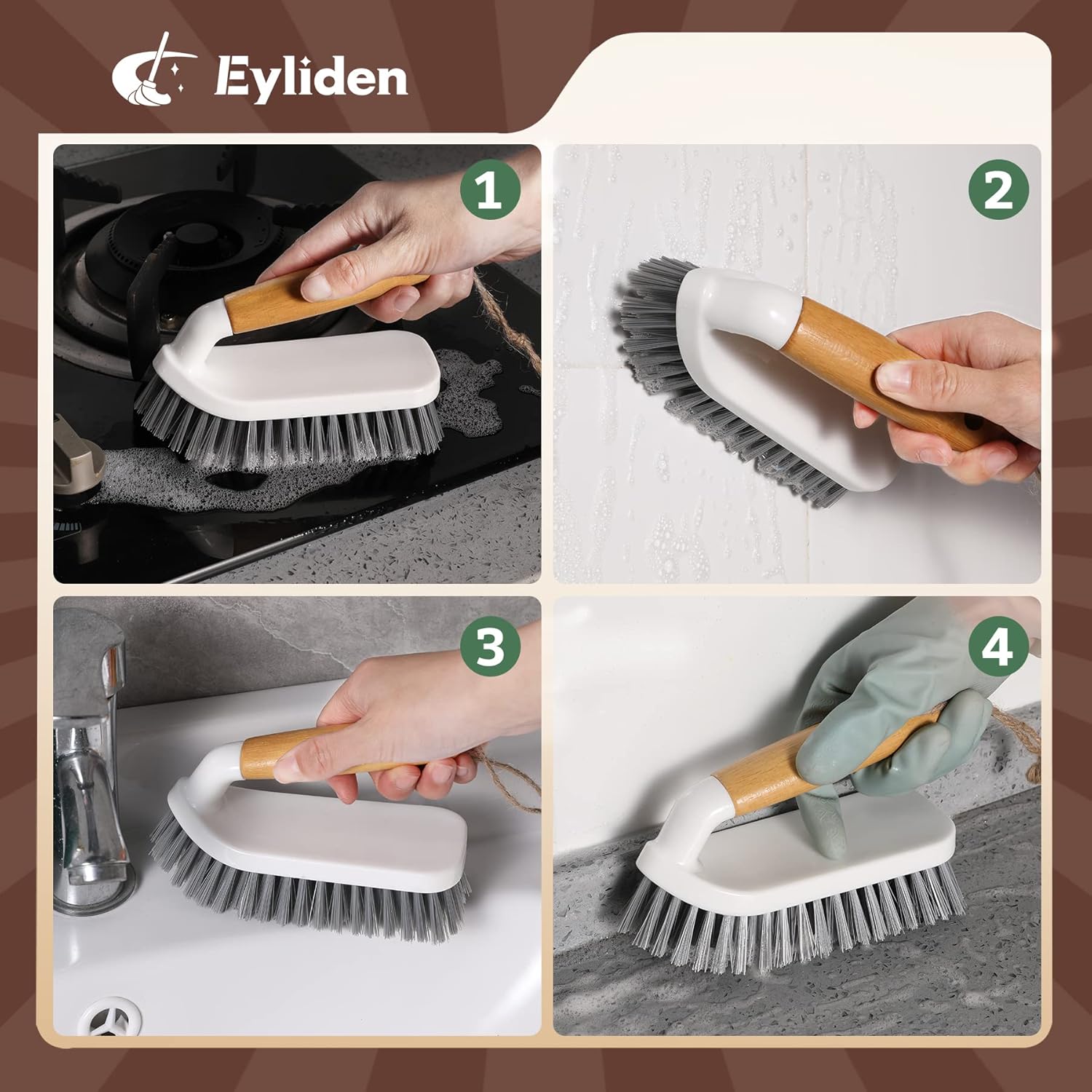 Eyliden

1

2

3

4