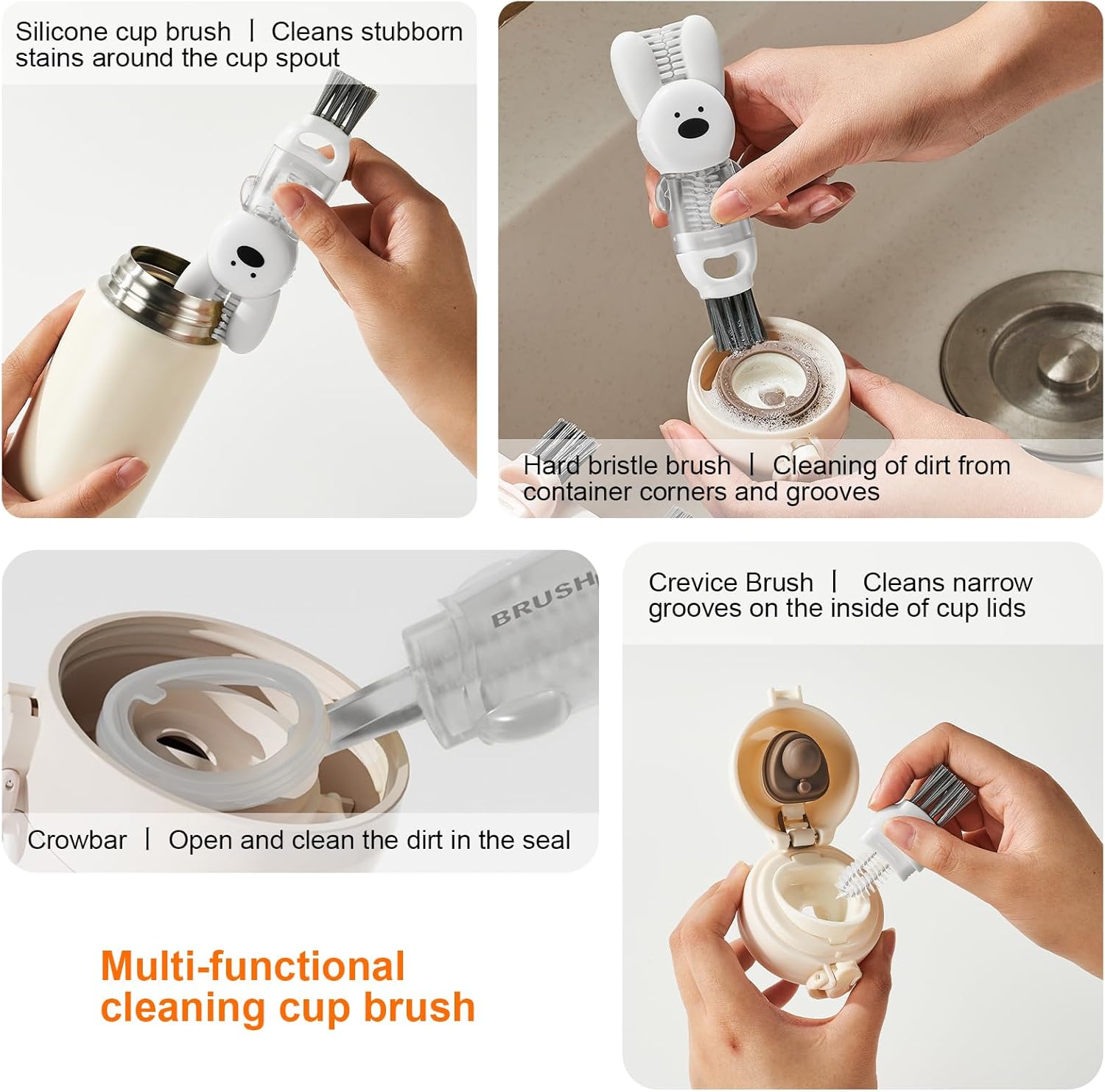 Silicone cup brush | Cleans stubborn stains around the cup spout

Hard bristle brush | Cleaning of dirt from container corners and grooves

BRUSH

Crowbar | Open and clean the dirt in the seal

Crevice Brush | Cleans narrow grooves on the inside of cup lids

Multi-functional cleaning cup brush