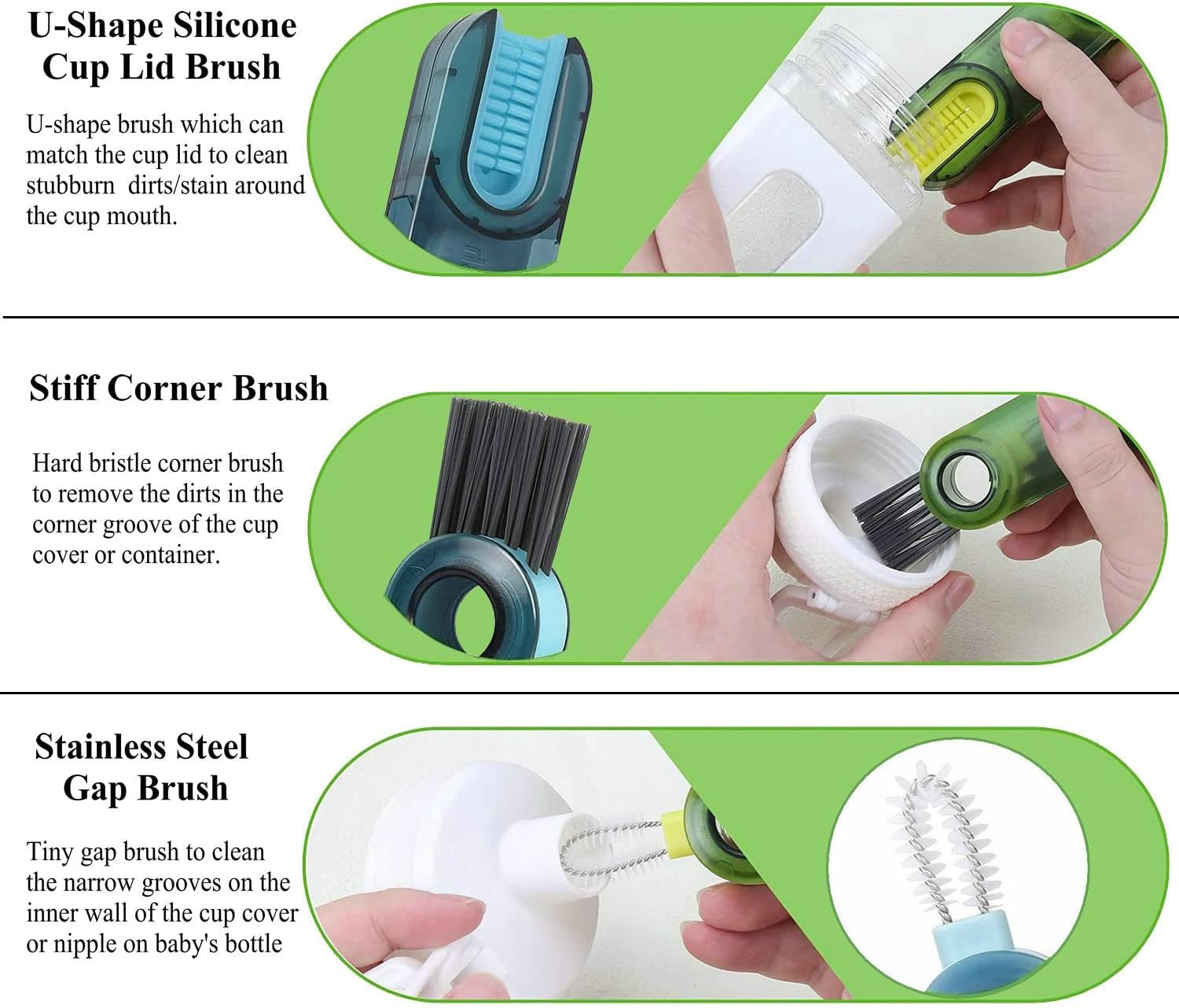 U-Shape Silicone Cup Lid Brush

U-shape brush which can match the cup lid to clean stubburn  dirts/stain around the cup mouth.

Stiff Corner Brush

Hard bristle corner brush to remove the dirts in the corner groove of the cup cover or container.

Stainless Steel Gap Brush

Tiny gap brush to clean the narrow grooves on the inner wall of the cup cover or nipple on baby's bottle