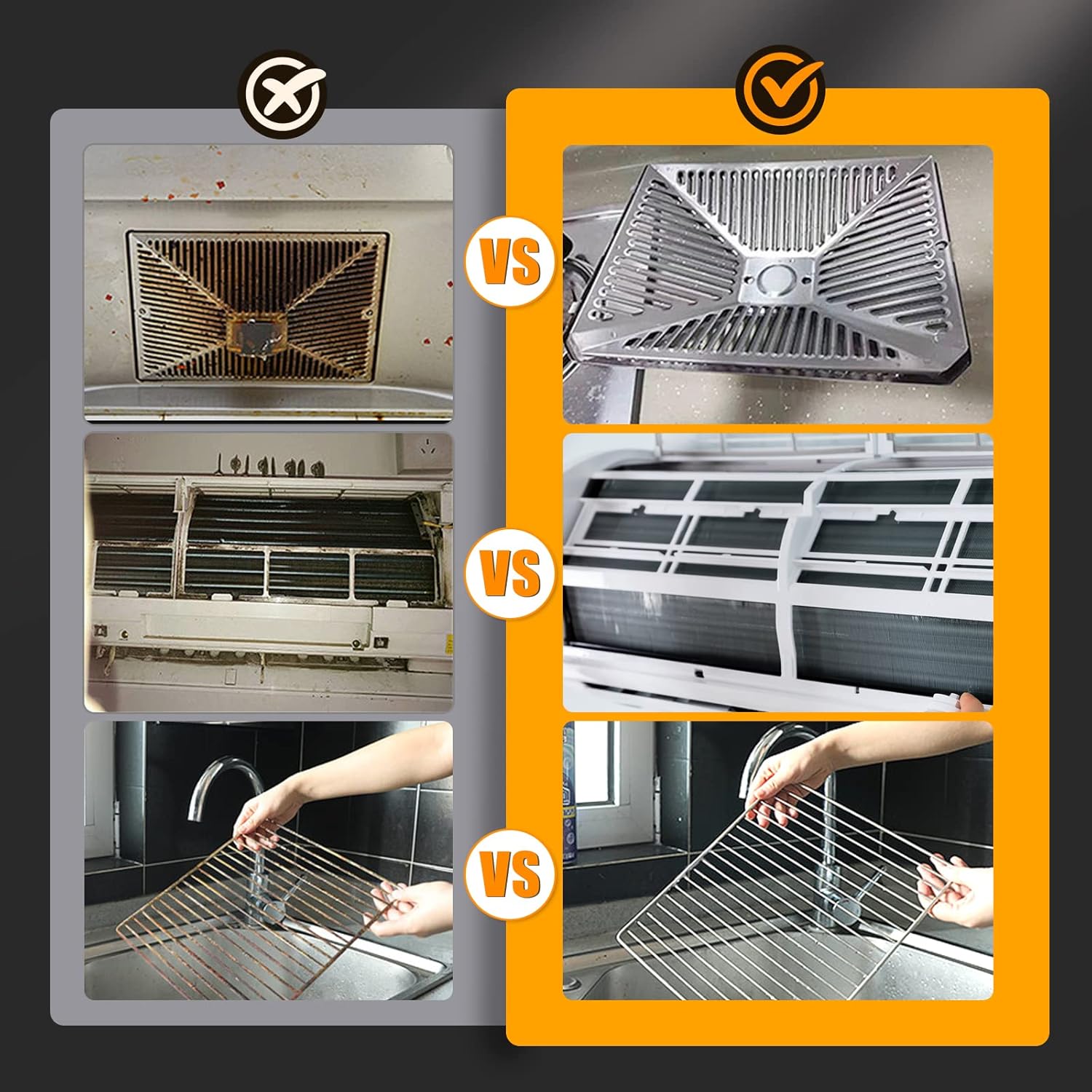 VS

VS

VS