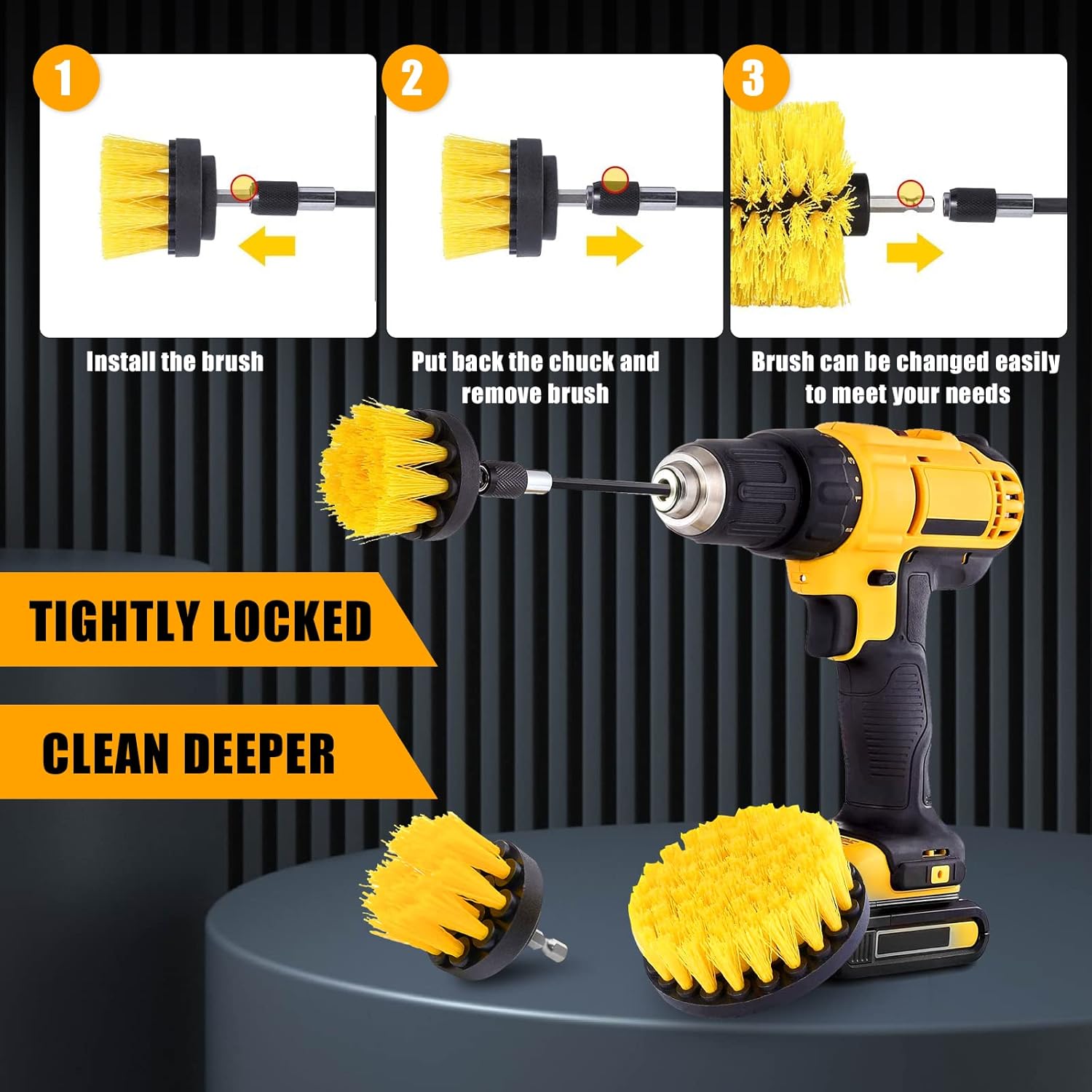 1

Install the brush

2

Put back the chuck and remove brush

3

Brush can be changed easily to meet your needs

TIGHTLY LOCKED

CLEAN DEEPER