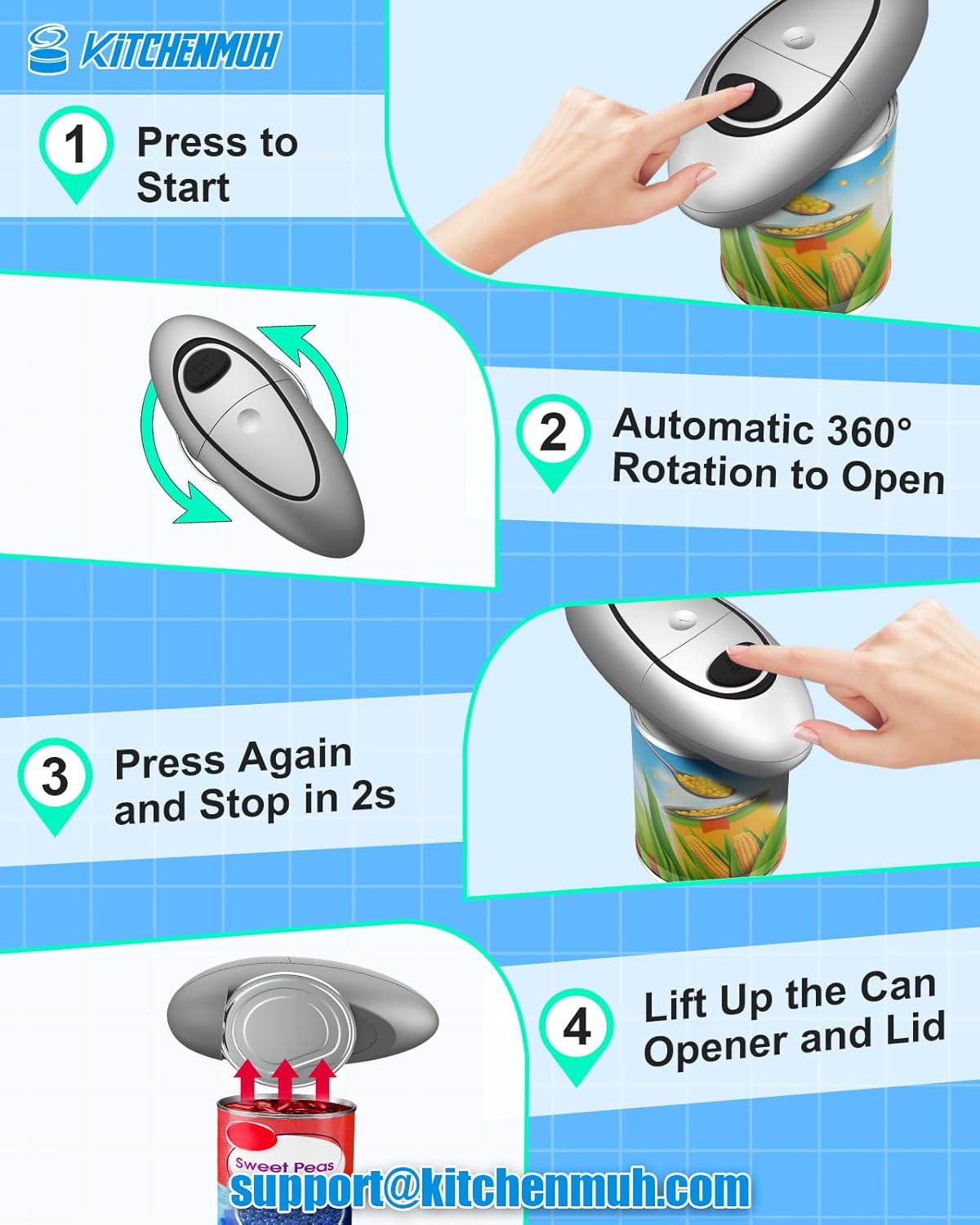 KITCHENMUH

1 Press to Start

2 Automatic 360° Rotation to Open

3 Press Again and Stop in 2s

4 Lift Up the Can Opener and Lid

Sweet Peas

support@kitchenmuh.com