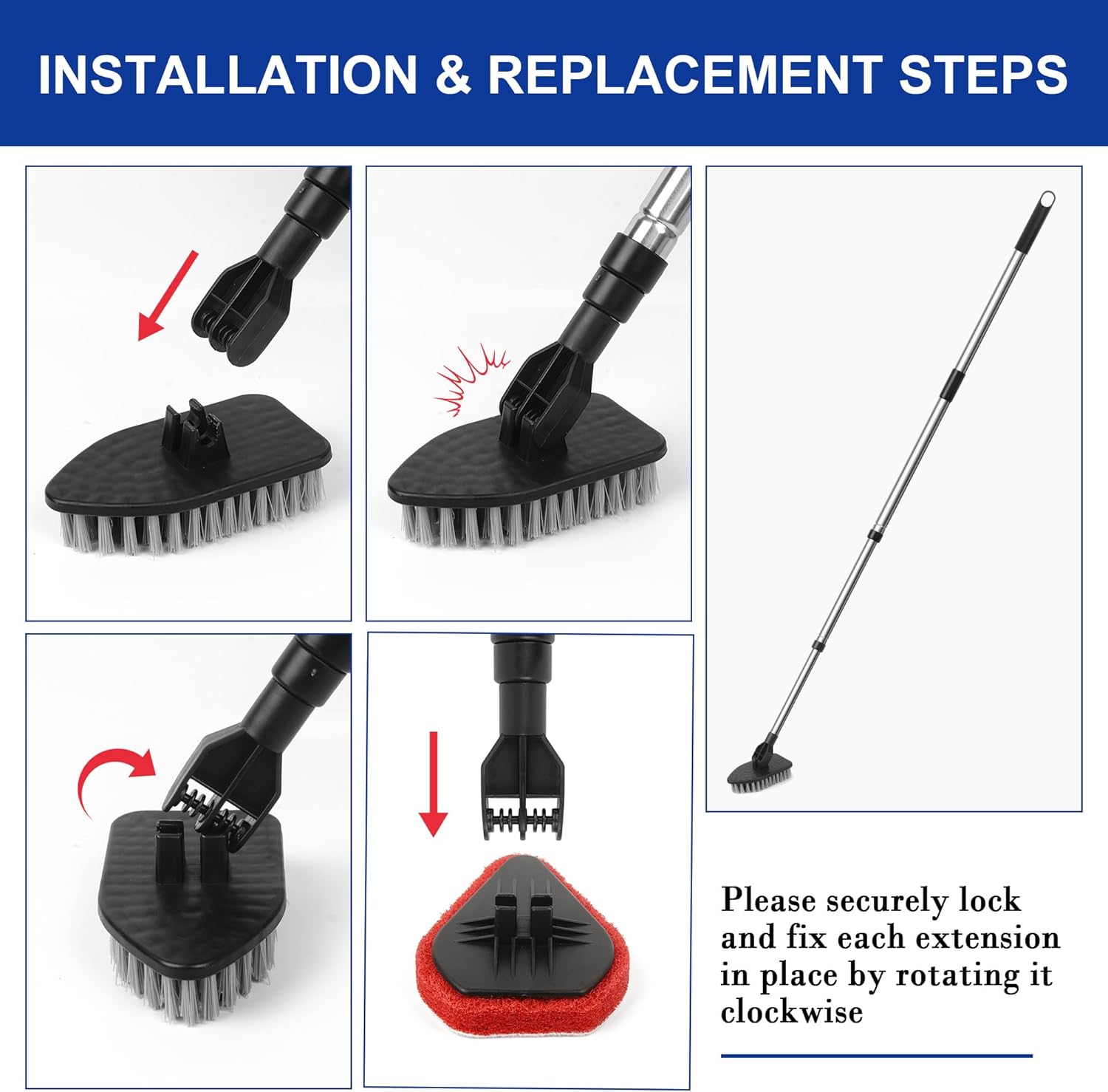 INSTALLATION & REPLACEMENT STEPS

Please securely lock and fix each extension in place by rotating it clockwise