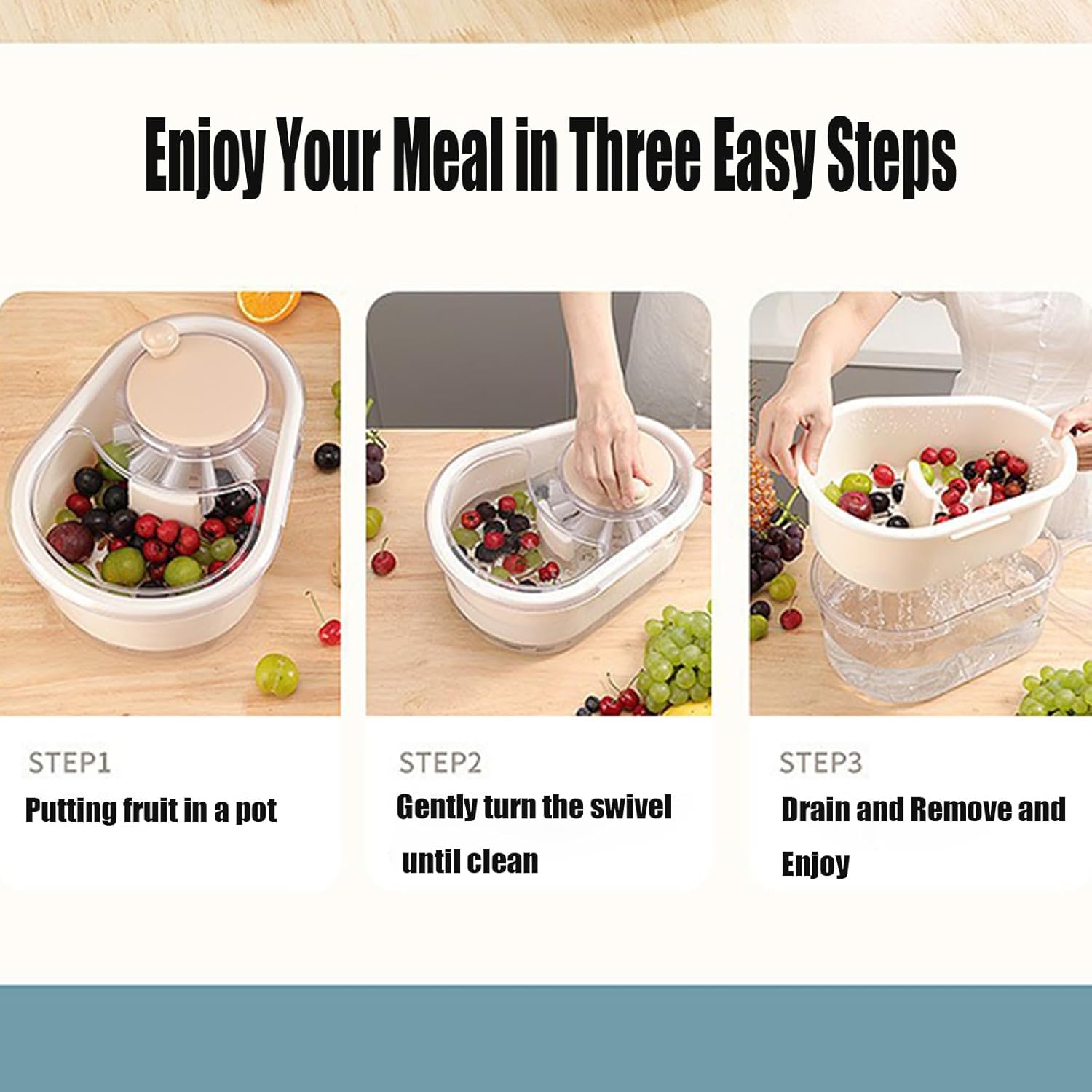 Enjoy Your Meal in Three Easy Steps

STEP1
Putting fruit in a pot

STEP2
Gently turn the swivel until clean

STEP3
Drain and Remove and Enjoy