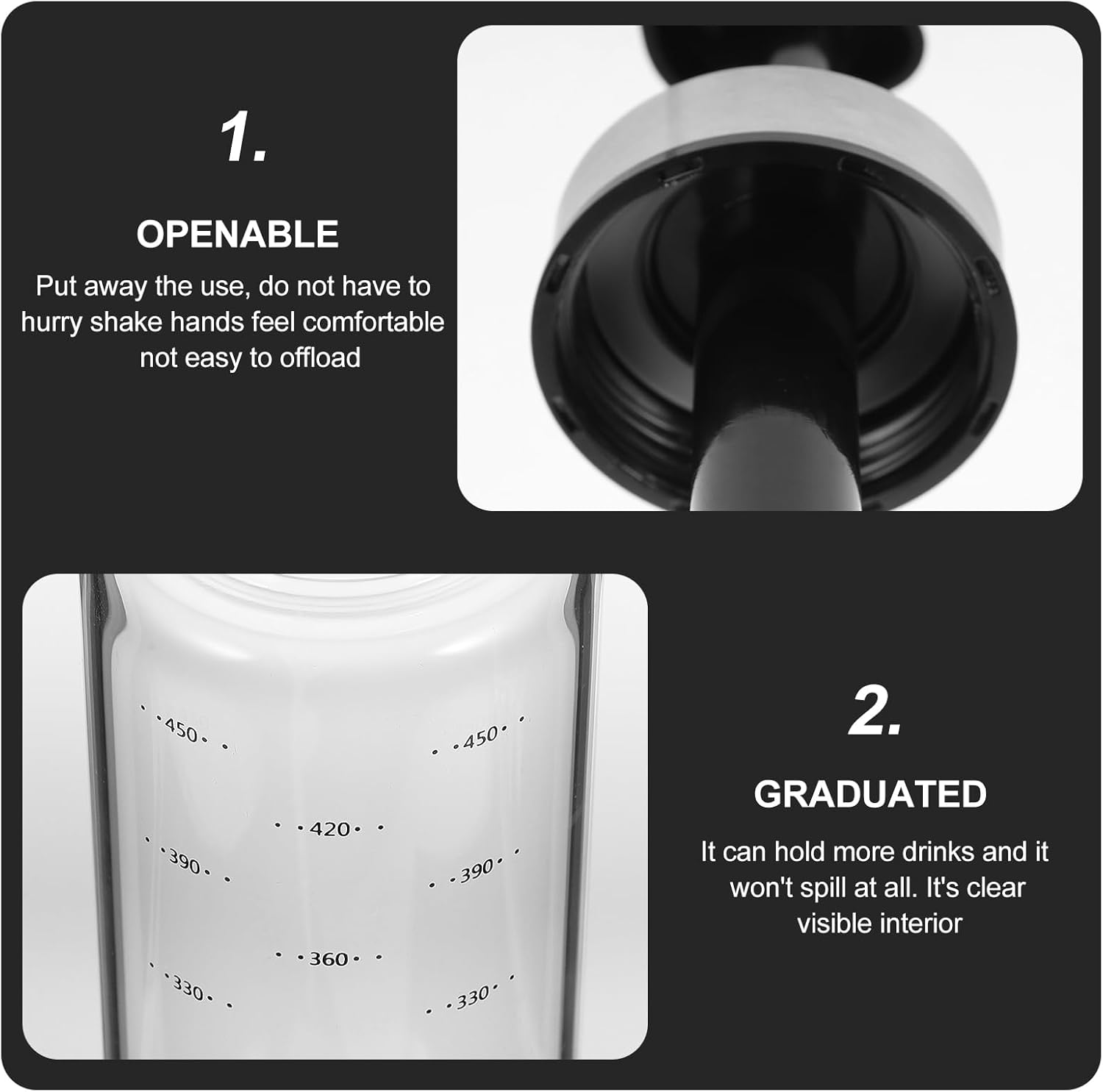 1.

OPENABLE

Put away the use, do not have to hurry shake hands feel comfortable not easy to offload

450
450
420
390
390
360
330
330

2.

GRADUATED

It can hold more drinks and it won't spill at all. It's clear visible interior