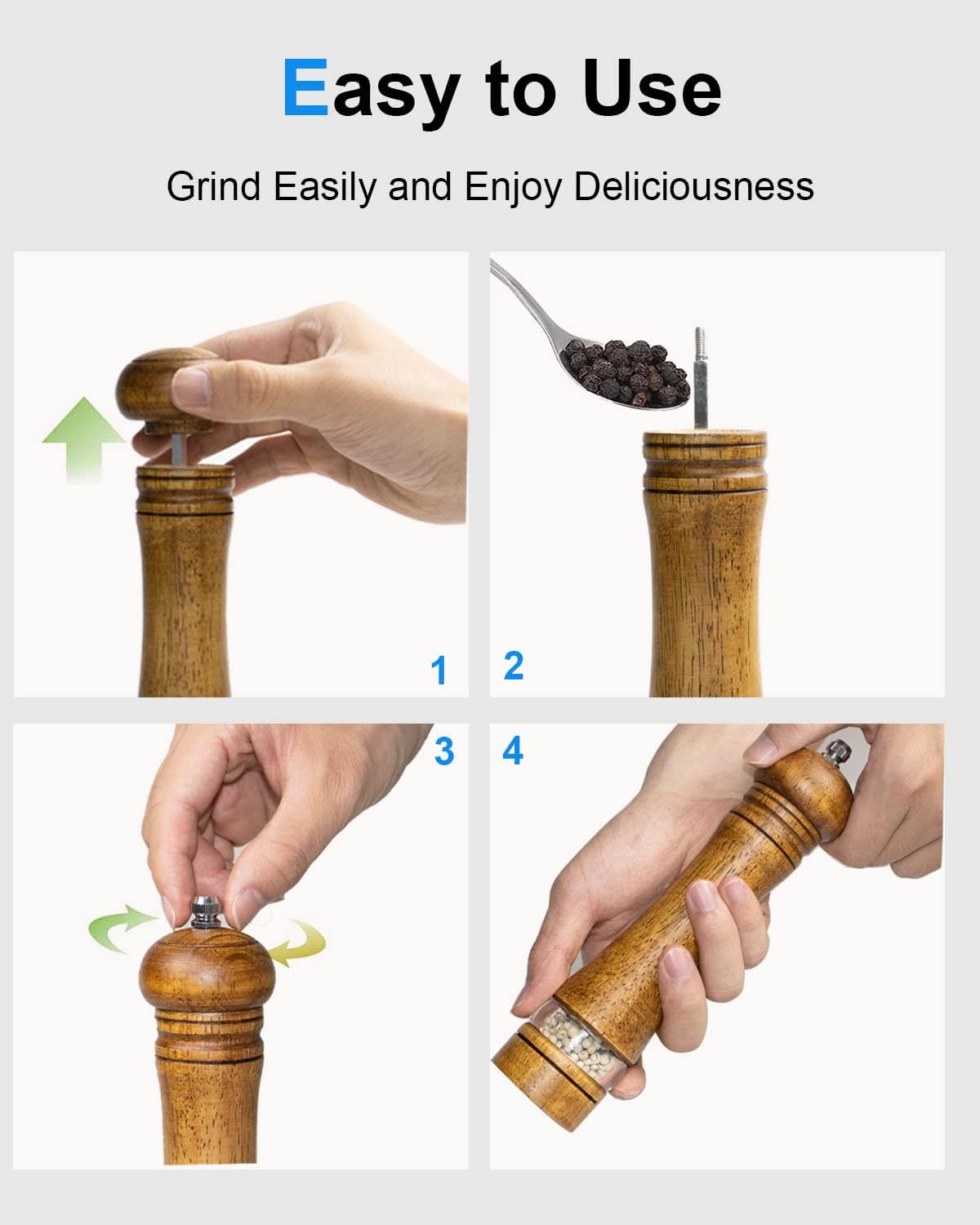 Easy to Use

Grind Easily and Enjoy Deliciousness

1

2

3

4