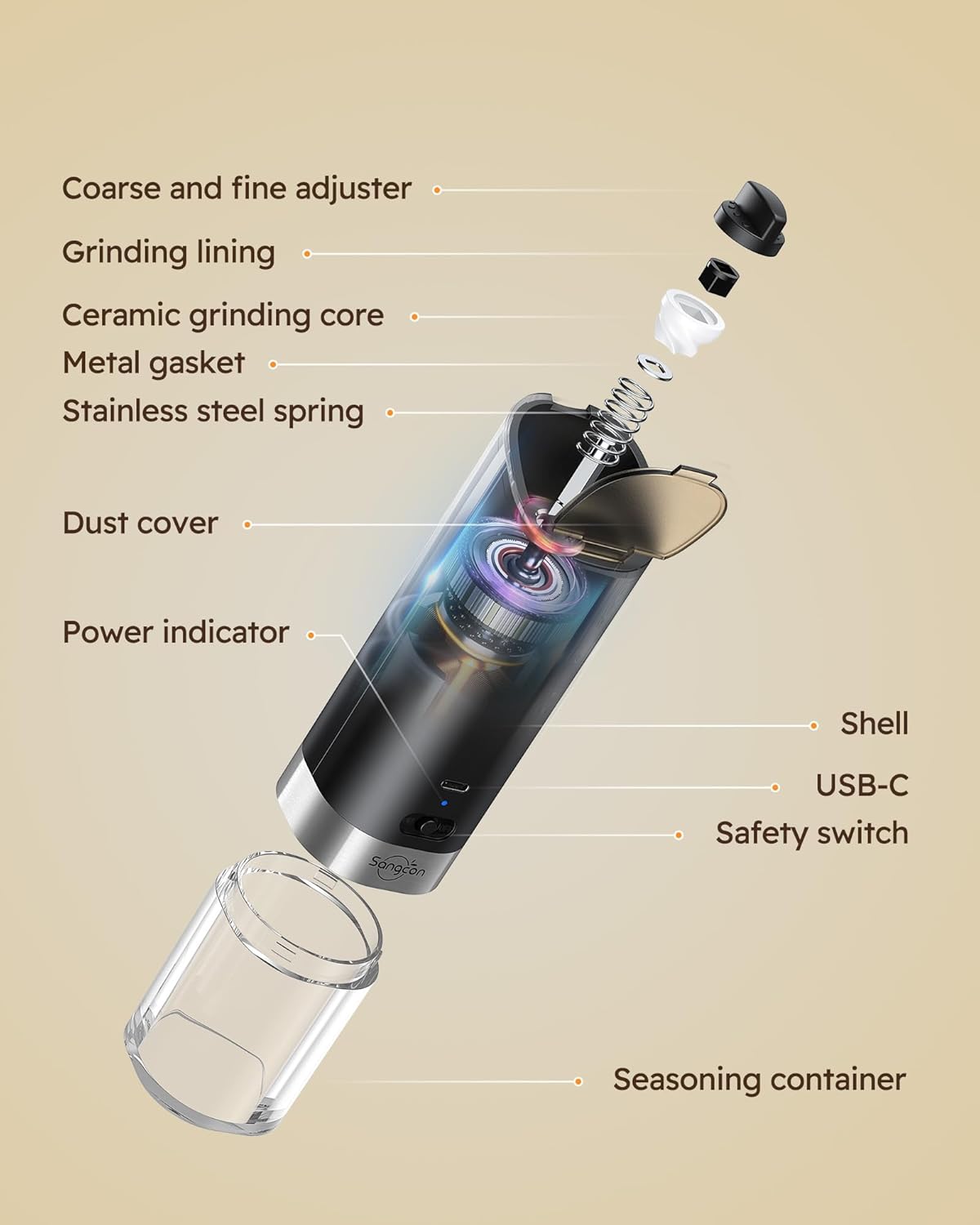 Coarse and fine adjuster

Grinding lining

Ceramic grinding core

Metal gasket

Stainless steel spring

Dust cover

Power indicator

Shell

USB-C

Safety switch

Sangcon

Seasoning container