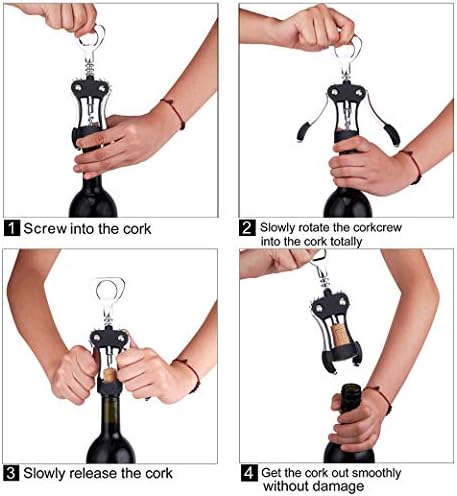 1 Screw into the cork

2 Slowly rotate the corkcrew into the cork totally

3 Slowly release the cork

4 Get the cork out smoothly without damage