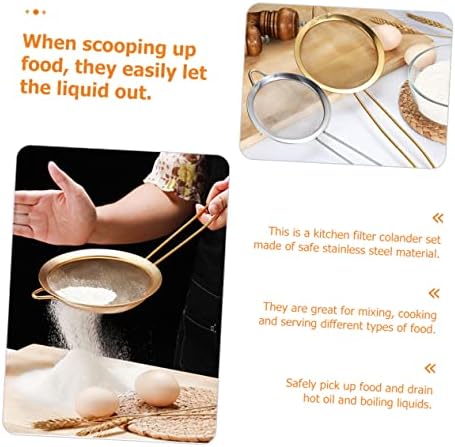 When scooping up food, they easily let the liquid out.

«
This is a kitchen filter colander set made of safe stainless steel material.

«
They are great for mixing, cooking and serving different types of food.

«
Safely pick up food and drain hot oil and boiling liquids.