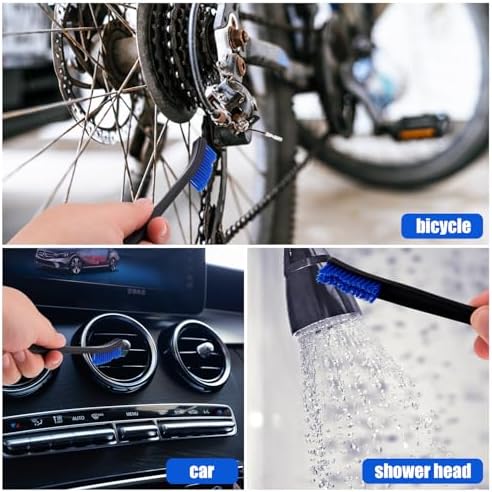 bicycle

AUTO

MENU

car

shower head