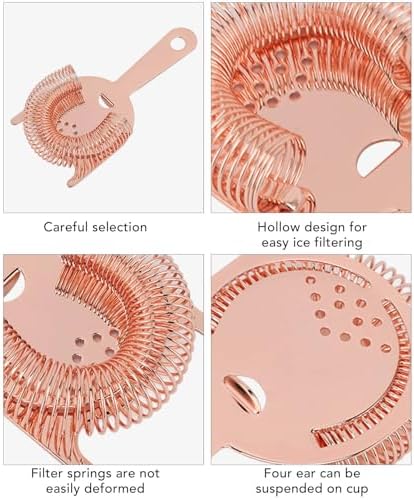 Careful selection

Hollow design for easy ice filtering

Filter springs are not easily deformed

Four ear can be suspended on cup