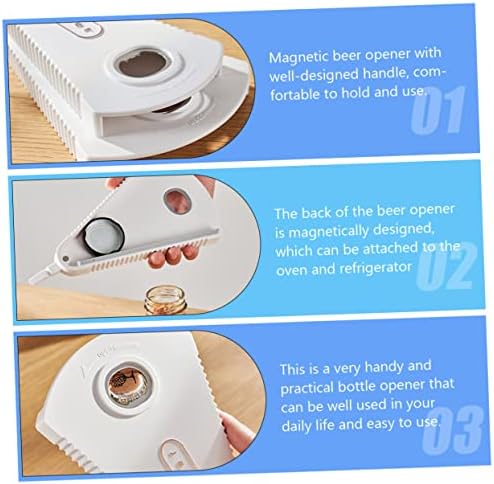 Magnetic beer opener with well-designed handle, comfortable to hold and use.

01

The back of the beer opener is magnetically designed, which can be attached to the oven and refrigerator

02

This is a very handy and practical bottle opener that can be well used in your daily life and easy to use.

03