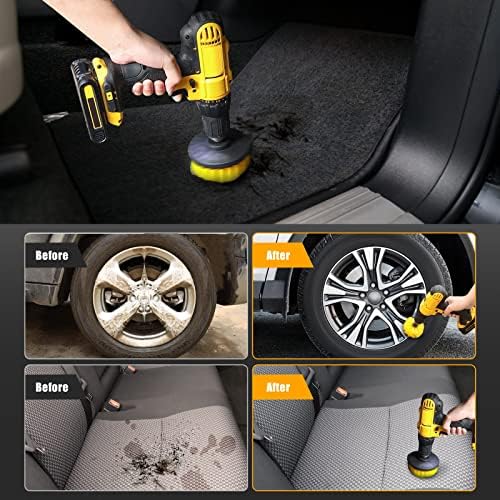 Before

After

Before

After