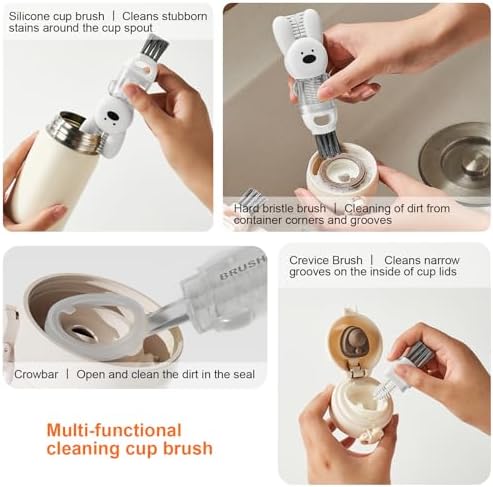 Silicone cup brush | Cleans stubborn stains around the cup spout

Hard bristle brush | Cleaning of dirt from container corners and grooves

BRUSH

Crowbar | Open and clean the dirt in the seal

Crevice Brush | Cleans narrow grooves on the inside of cup lids

Multi-functional cleaning cup brush