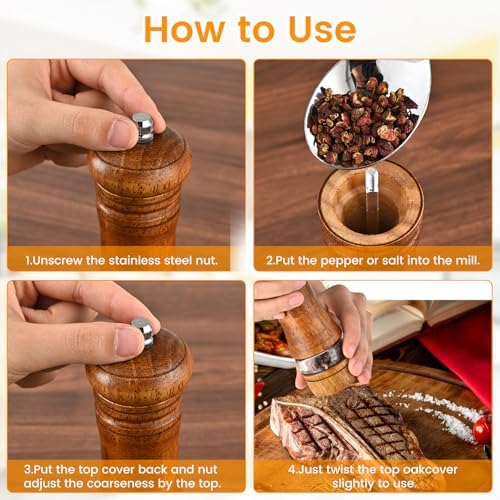 How to Use

1.Unscrew the stainless steel nut.

2.Put the pepper or salt into the mill.

3.Put the top cover back and nut adjust the coarseness by the top.

4.Just twist the top oakcover slightly to use.