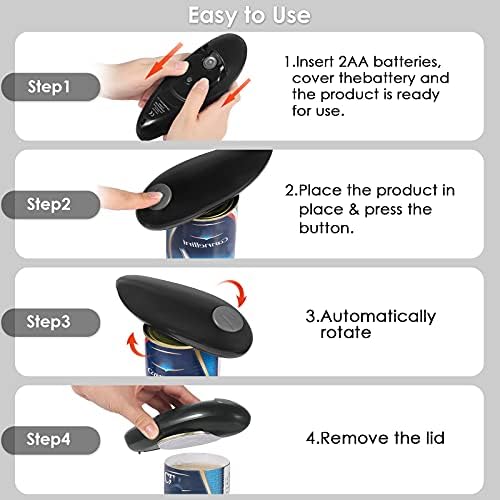 Easy to Use

Step1

1.Insert 2AA batteries, cover thebattery and the product is ready for use.

Step2

2.Place the product in place & press the button.

Step3

3.Automatically rotate

Step4

4.Remove the lid