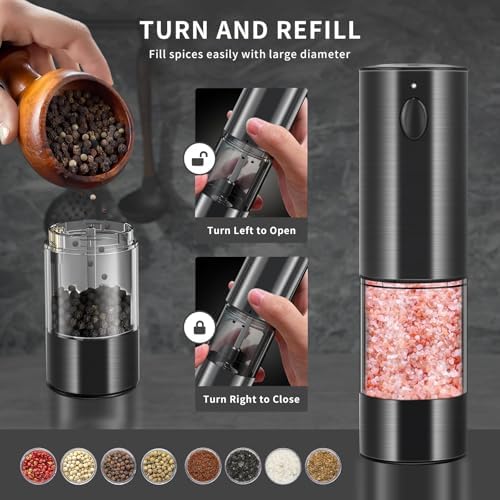 TURN AND REFILL
Fill spices easily with large diameter

Turn Left to Open

Turn Right to Close