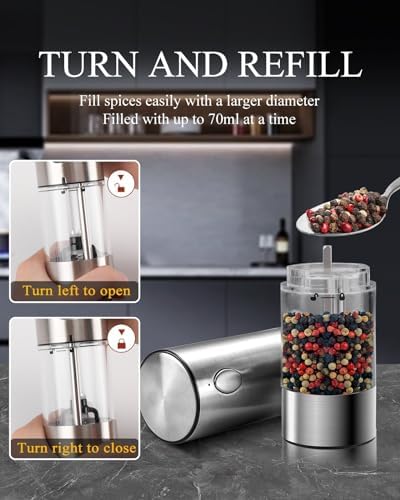 TURN AND REFILL

Fill spices easily with a larger diameter
Filled with up to 70ml at a time

Turn left to open

Turn right to close