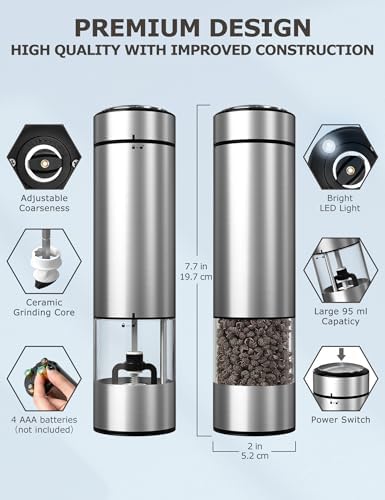 PREMIUM DESIGN
HIGH QUALITY WITH IMPROVED CONSTRUCTION

Adjustable Coarseness

Ceramic Grinding Core

4 AAA batteries (not included)

7.7 in
19.7 cm

2 in
5.2 cm

Bright LED Light

Large 95 ml Capaticy

Power Switch