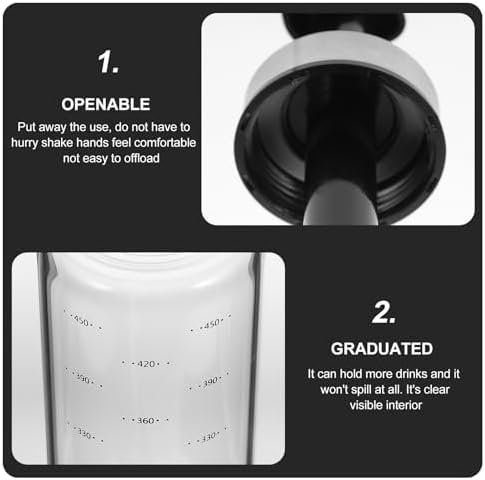 1.

OPENABLE

Put away the use, do not have to hurry shake hands feel comfortable not easy to offload

450

450

420

390

390

360

330

330

2.

GRADUATED

It can hold more drinks and it won't spill at all. It's clear visible interior